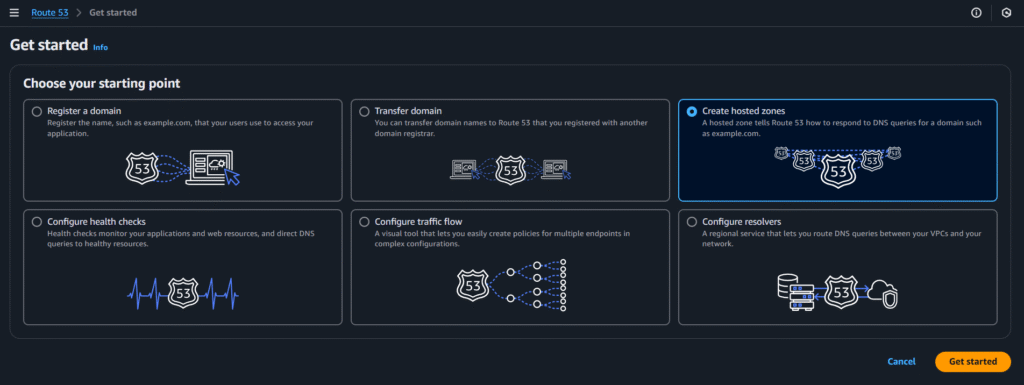 Route 53 > Get started

Get started Info

Choose your starting point

Register a domain
Register the name, such as example.com, that your users use to access your application.

53

Transfer domain
You can transfer domain names to Route 53 that you registered with another domain registrar.

53

Create hosted zones
A hosted zone tells Route 53 how to respond to DNS queries for a domain such as example.com.

53 53 53

Configure health checks
Health checks monitor your applications and web resources, and direct DNS queries to healthy resources.

53

Configure traffic flow
A visual tool that lets you easily create policies for multiple endpoints in complex configurations.

53

Configure resolvers
A regional service that lets you route DNS queries between your VPCs and your network.

53

Cancel Get started